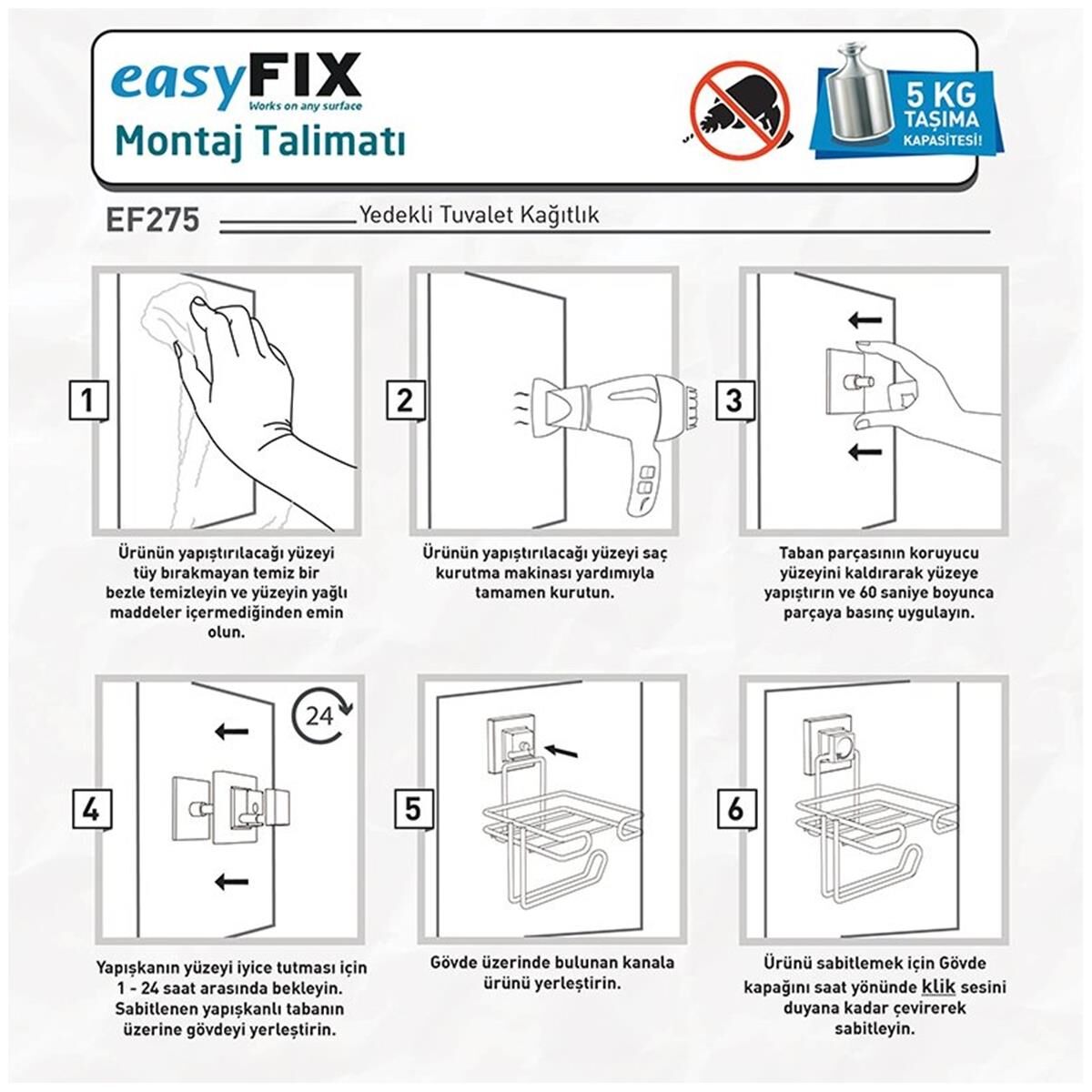 easyFIX
Works on any surface
Montaj Talimatı

5 KG TAŞIMA KAPASİTESİ!

EF275 Yedekli Tuvalet Kağıtlık

1
Ürünün yapıştırılacağı yüzeyi tüy bırakmayan temiz bir bezle temizleyin ve yüzeyin yağlı maddeler içermediğinden emin olun.

2
Ürünün yapıştırılacağı yüzeyi saç kurutma makinası yardımıyla tamamen kurutun.

3
Taban parçasının koruyucu yüzeyini kaldırarak yüzeye yapıştırın ve 60 saniye boyunca parçaya basınç uygulayın.

4
24
Yapışkanın yüzeyi iyice tutması için 1 - 24 saat arasında bekleyin. Sabitlenen yapışkanlı tabanın üzerine gövdeyi yerleştirin.

5
Gövde üzerinde bulunan kanala ürünü yerleştirin.

6
Ürünü sabitlemek için Gövde kapağını saat yönünde klik sesini duyana kadar çevirerek sabitleyin.