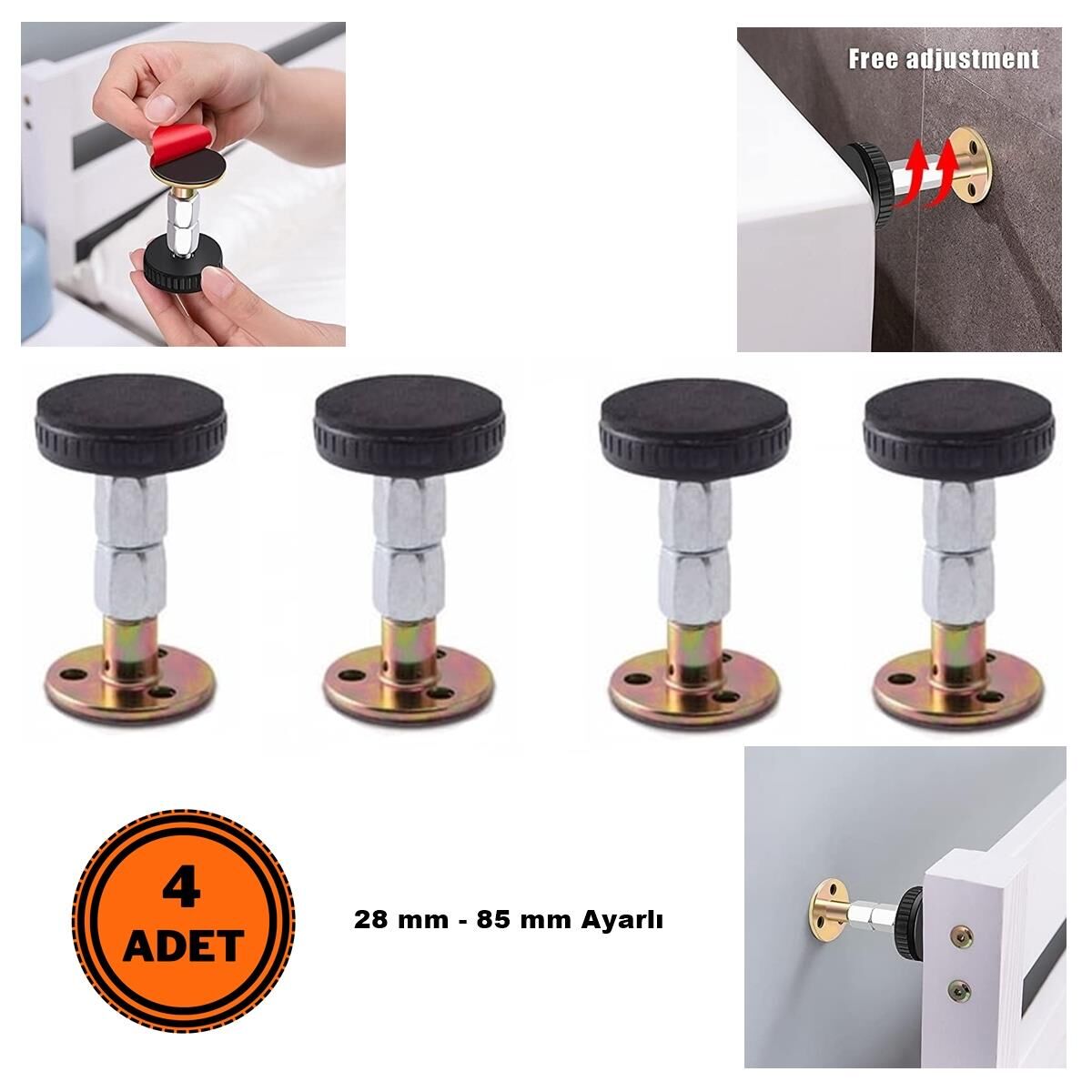 Free adjustment

4
ADET

28 mm - 85 mm Ayarlı