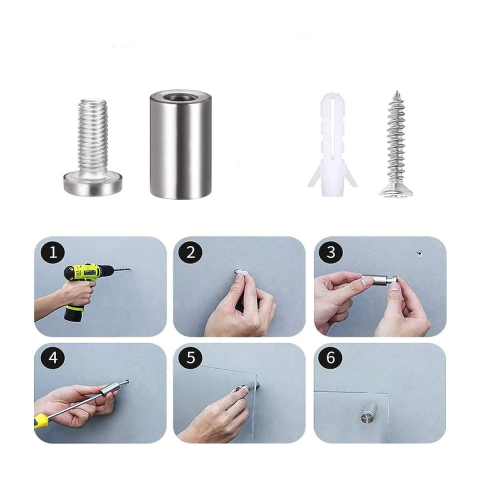 1

2

3

4

5

6