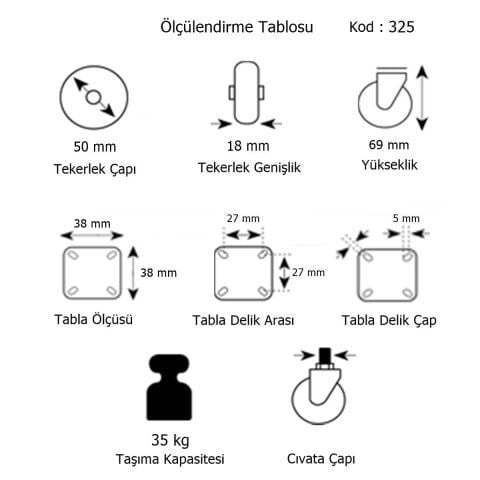 Ölçülendirme Tablosu Kod : 325

50 mm
Tekerlek Çapı

18 mm
Tekerlek Genişlik

69 mm
Yükseklik

38 mm
38 mm
Tabla Ölçüsü

27 mm
27 mm
Tabla Delik Arası

5 mm
Tabla Delik Çap

35 kg
Taşıma Kapasitesi

Cıvata Çapı