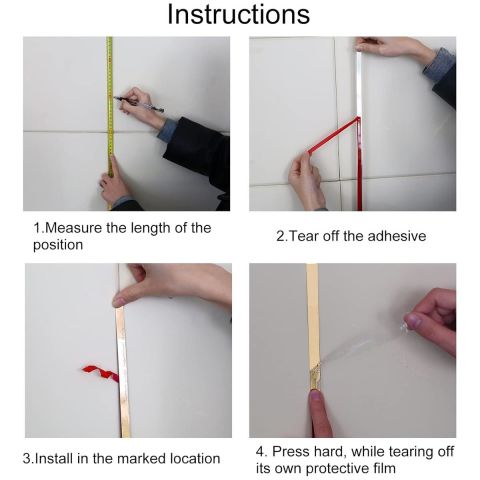 Instructions

1.Measure the length of the position

2.Tear off the adhesive

3.Install in the marked location

4. Press hard, while tearing off its own protective film