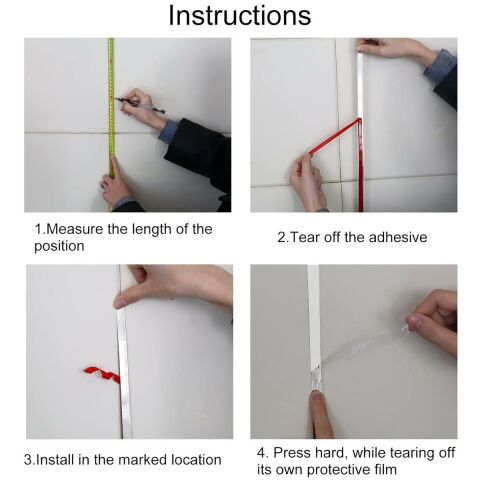 Instructions

1.Measure the length of the position

2.Tear off the adhesive

3.Install in the marked location

4. Press hard, while tearing off its own protective film