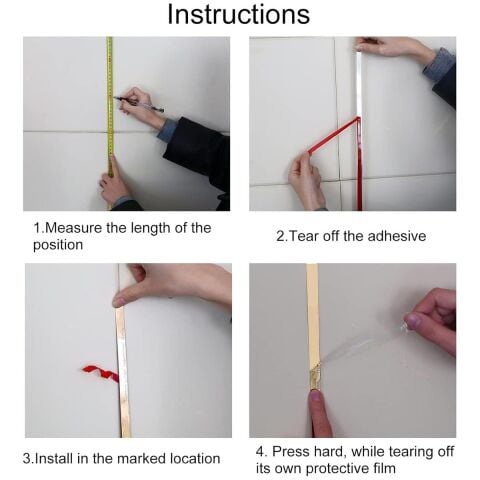 Instructions

1.Measure the length of the position

2.Tear off the adhesive

3.Install in the marked location

4. Press hard, while tearing off its own protective film