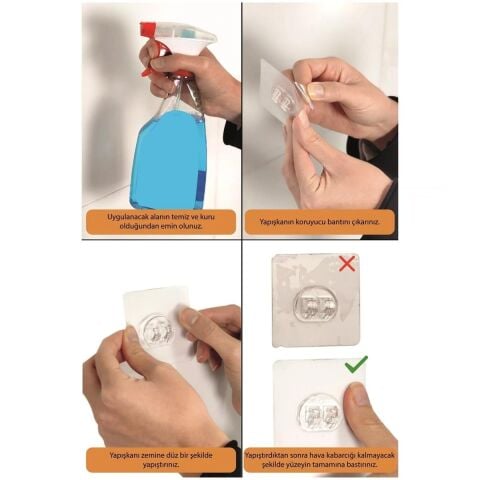 Uygulanacak alanın temiz ve kuru olduğundan emin olunuz.

Yapışkanın koruyucu bantını çıkarınız.

Yapışkanı zemine düz bir şekilde yapıştırınız.

Yapıştırdıktan sonra hava kabarcığı kalmayacak şekilde yüzeyin tamamına bastırınız.