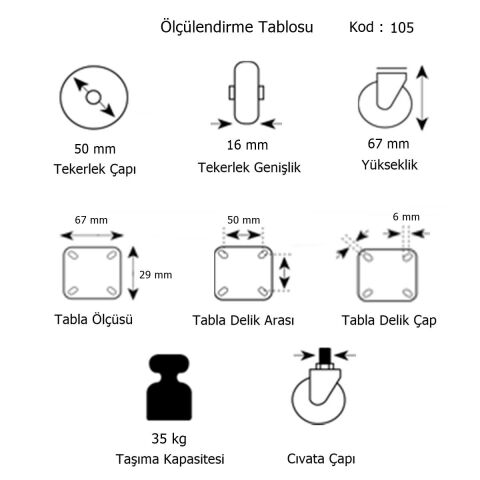 Ölçülendirme Tablosu Kod : 105

50 mm
Tekerlek Çapı

16 mm
Tekerlek Genişlik

67 mm
Yükseklik

67 mm
29 mm
Tabla Ölçüsü

50 mm
Tabla Delik Arası

6 mm
Tabla Delik Çap

35 kg
Taşıma Kapasitesi

Cıvata Çapı