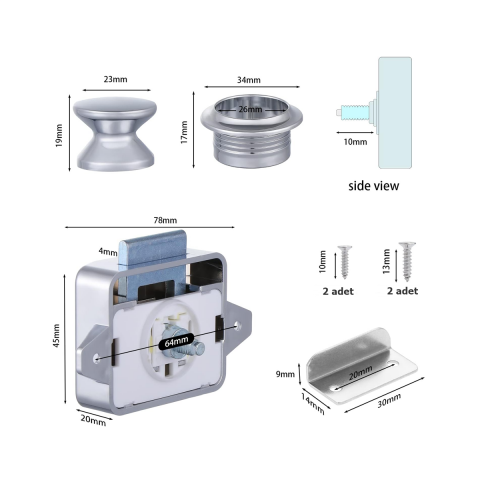 23mm
19mm
34mm
26mm
17mm
10mm
side view
78mm
4mm
45mm
64mm
20mm
10mm
2 adet
13mm
2 adet
9mm
20mm
14mm
30mm