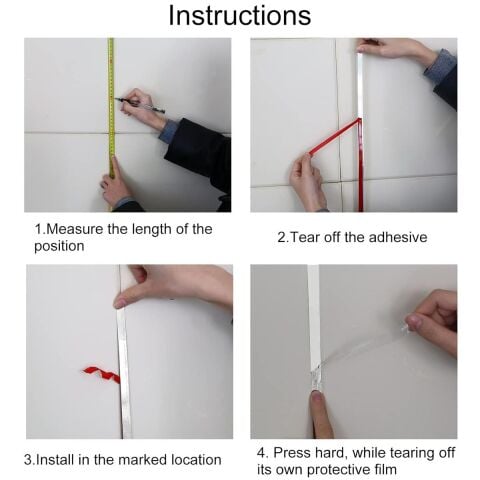 Instructions

1.Measure the length of the position

2.Tear off the adhesive

3.Install in the marked location

4. Press hard, while tearing off its own protective film