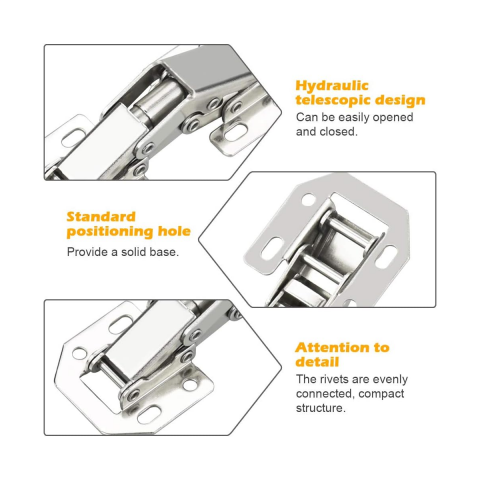 Hydraulic telescopic design

Can be easily opened and closed.

Standard positioning hole

Provide a solid base.

Attention to detail

The rivets are evenly connected, compact structure.